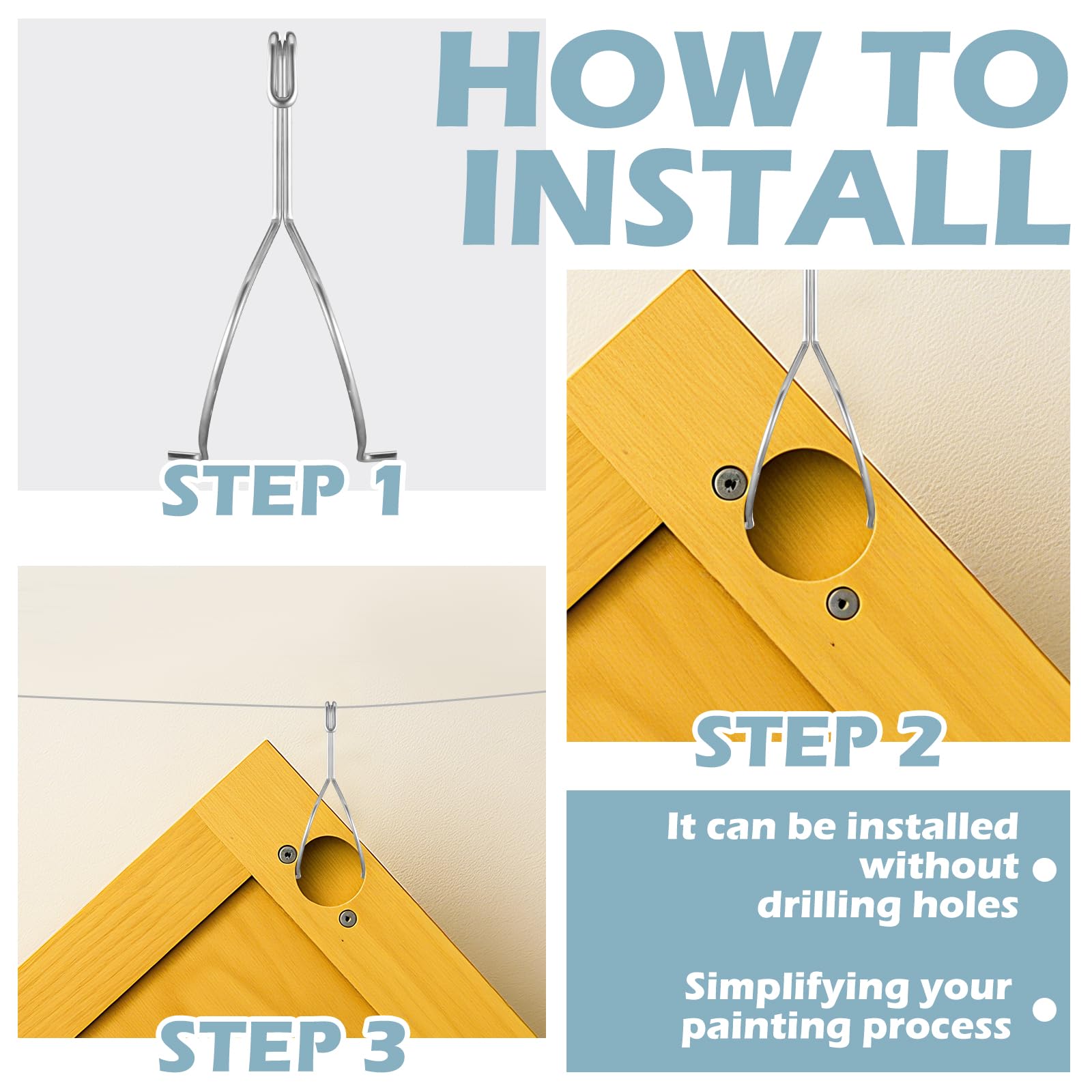 HOW TO INSTALL

STEP 1

STEP 2

STEP 3

It can be installed without drilling holes

Simplifying your painting process