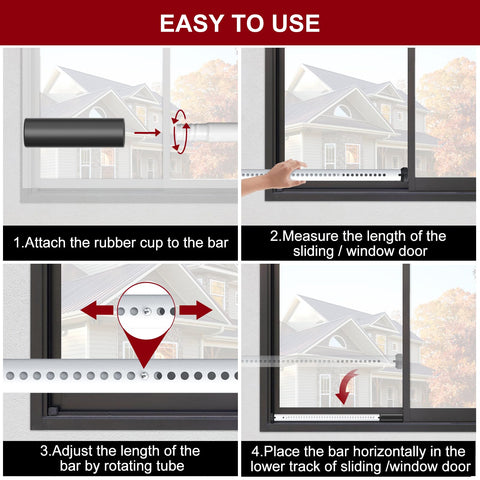 EASY TO USE

1.Attach the rubber cup to the bar

2.Measure the length of the sliding / window door

3.Adjust the length of the bar by rotating tube

4.Place the bar horizontally in the lower track of sliding /window door