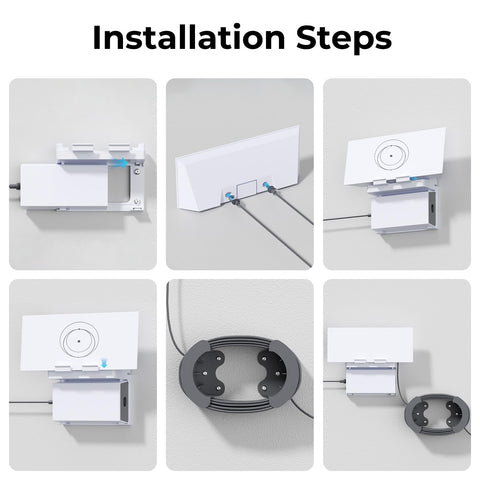 Installation Steps