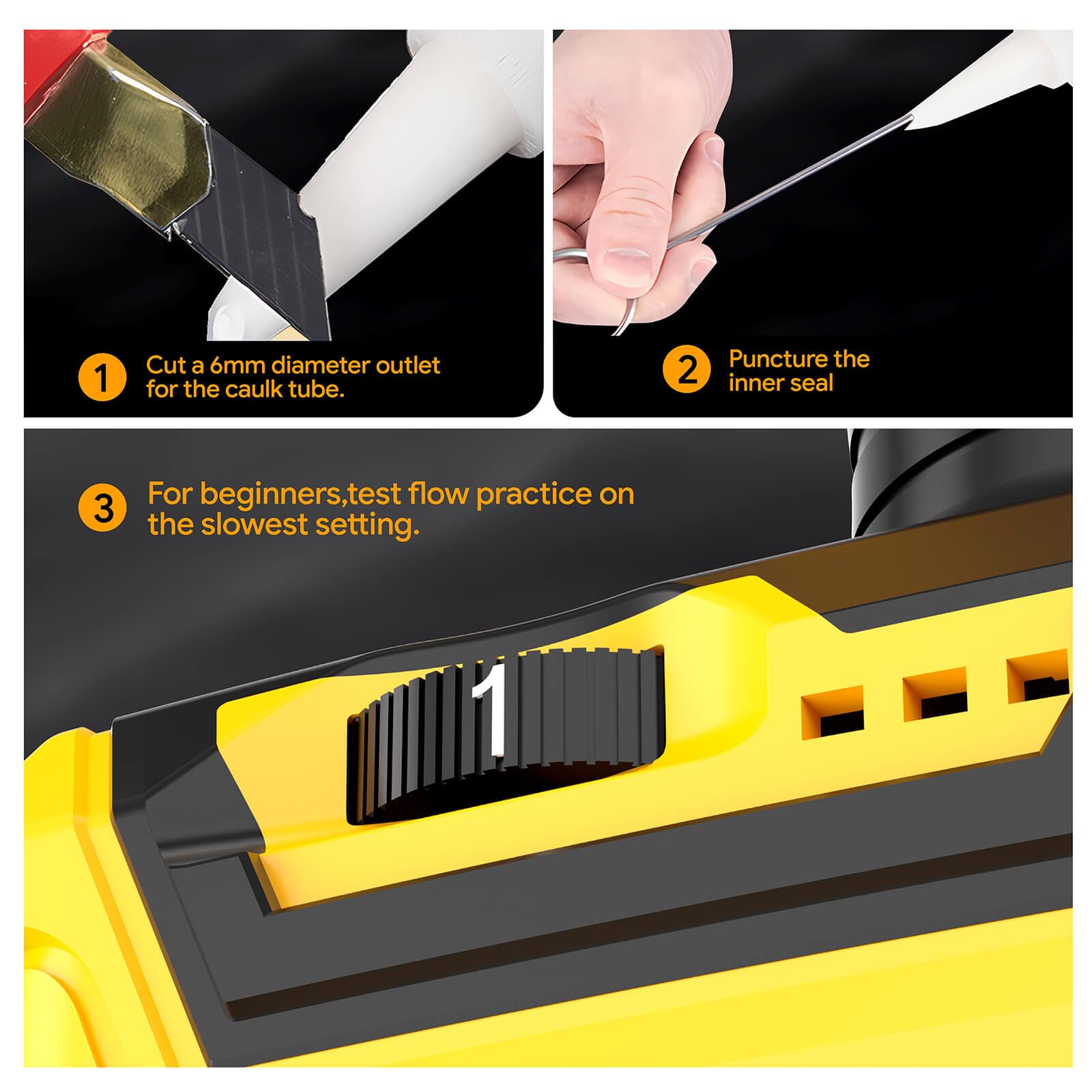 1 Cut a 6mm diameter outlet for the caulk tube.

2 Puncture the inner seal

3 For beginners,test flow practice on the slowest setting.

1