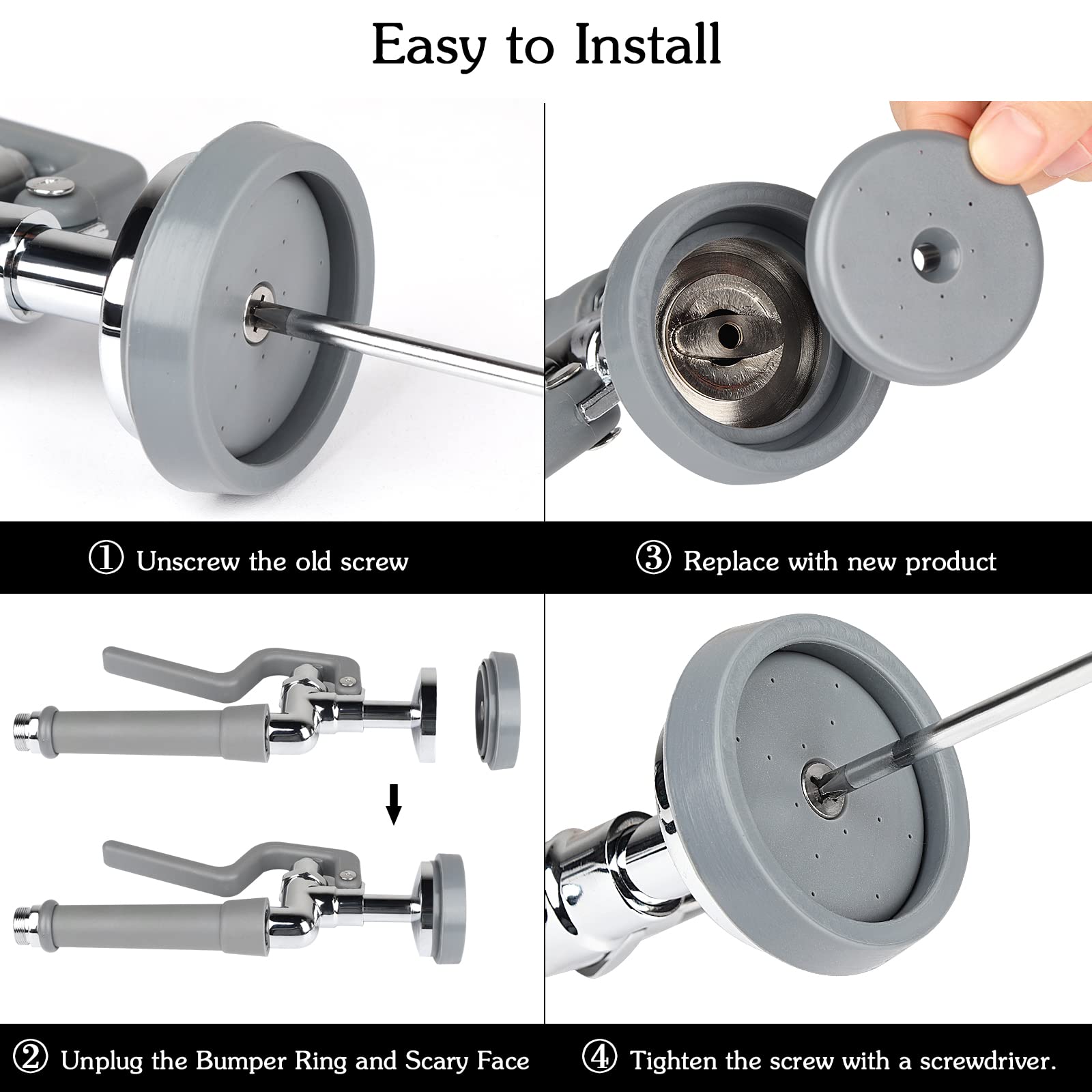 Easy to Install

① Unscrew the old screw

③ Replace with new product

② Unplug the Bumper Ring and Scary Face

④ Tighten the screw with a screwdriver.