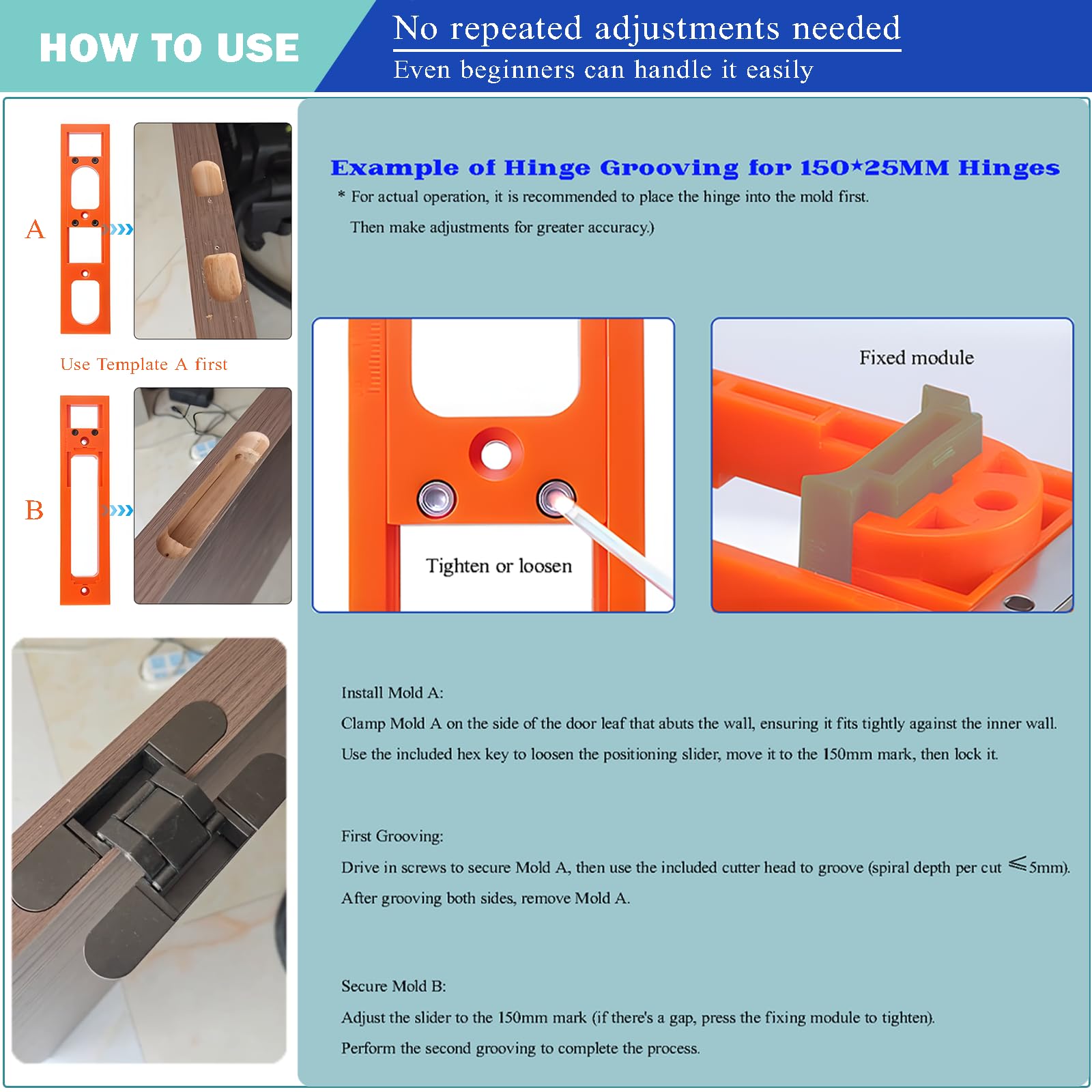 HOW TO USE

No repeated adjustments needed

Even beginners can handle it easily

A

Use Template A first

B

Example of Hinge Grooving for 150*25MM Hinges

* For actual operation, it is recommended to place the hinge into the mold first.

Then make adjustments for greater accuracy.)

Tighten or loosen

Fixed module

Install Mold A:

Clamp Mold A on the side of the door leaf that abuts the wall, ensuring it fits tightly against the inner wall.

Use the included hex key to loosen the positioning slider, move it to the 150mm mark, then lock it.

First Grooving:

Drive in screws to secure Mold A, then use the included cutter head to groove (spiral depth per cut $\leqslant$5mm).

After grooving both sides, remove Mold A.

Secure Mold B:

Adjust the slider to the 150mm mark (if there's a gap, press the fixing module to tighten).

Perform the second grooving to complete the process.